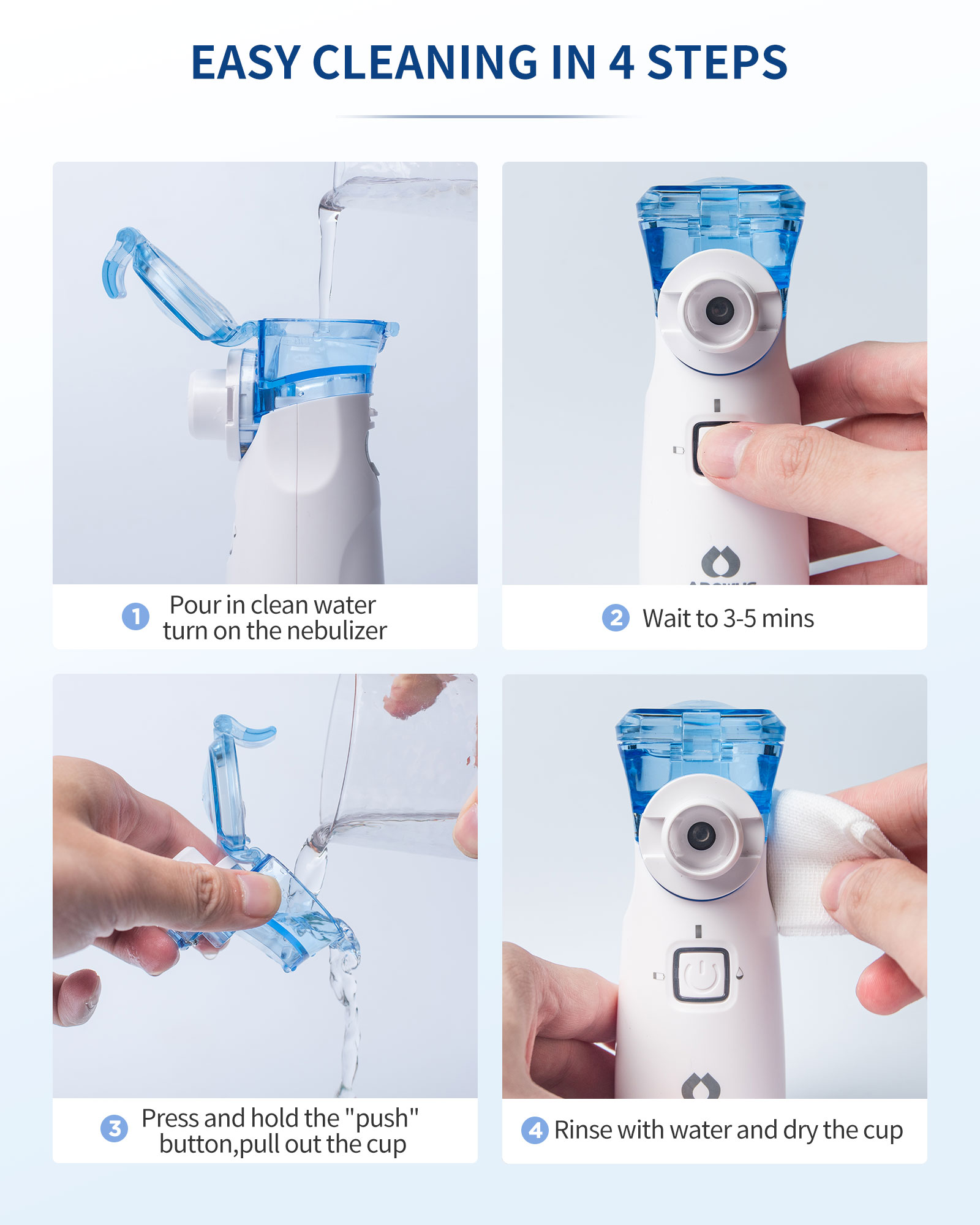 EASY CLEANING IN 4 STEPS

1 Pour in clean water turn on the nebulizer

2 Wait to 3-5 mins

3 Press and hold the "push" button,pull out the cup

4 Rinse with water and dry the cup